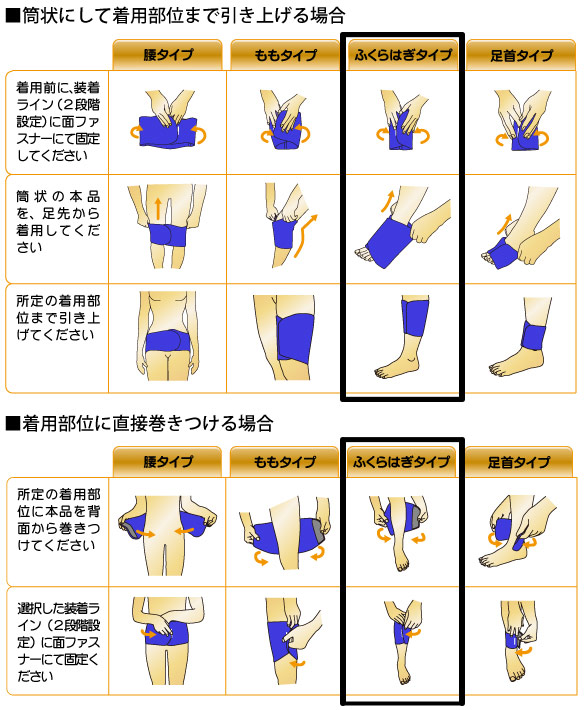 ■筒状にして着用部位まで引き上げる場合

| | 腰タイプ | ももタイプ | ふくらはぎタイプ | 足首タイプ |
|---|---|---|---|---|
| 着用前に、装着ライン（2段階設定）に面ファスナーにて固定してください | | | | |
| 筒状の本品を、足先から着用してください | | | | |
| 所定の着用部位まで引き上げてください | | | | |

■着用部位に直接巻きつける場合

| | 腰タイプ | ももタイプ | ふくらはぎタイプ | 足首タイプ |
|---|---|---|---|---|
| 所定の着用部位に本品を背面から巻きつけてください | | | | |
| 選択した装着ライン（2段階設定）に面ファスナーにて固定ください | | | | |