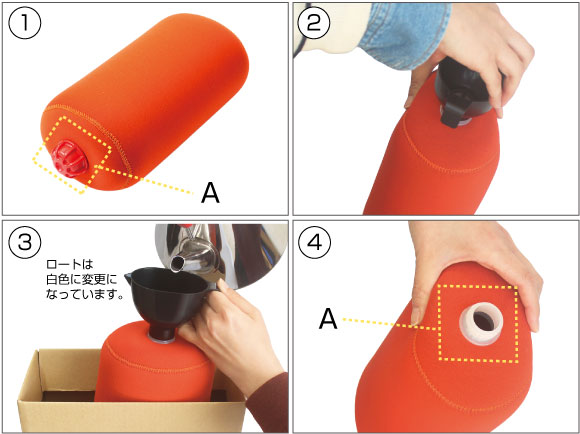 ①

A

②

③

ロートは
白色に変更に
なっています。

④

A