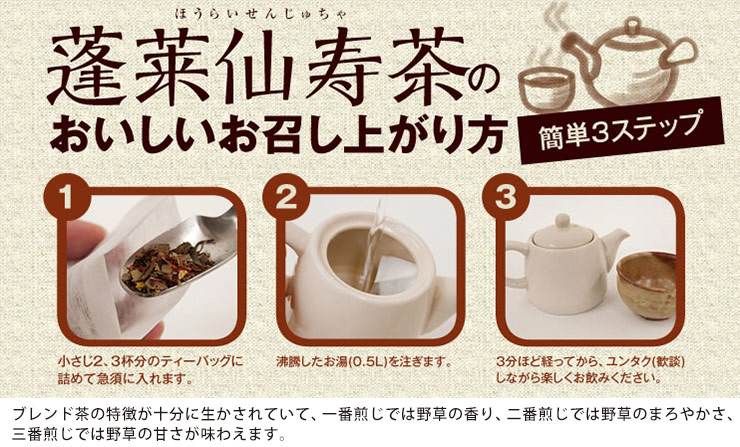 ほうらいせんじゅちゃ
蓬莱仙寿茶の
おいしいお召し上がり方

簡単3ステップ

1
小さじ2、3杯分のティーバッグに詰めて急須に入れます。

2
沸騰したお湯(0.5L)を注ぎます。

3
3分ほど経ってから、ユンタク(歓談)しながら楽しくお飲みください。

ブレンド茶の特徴が十分に生かされていて、一番煎じでは野草の香り、二番煎じでは野草のまろやかさ、三番煎じでは野草の甘さが味わえます。